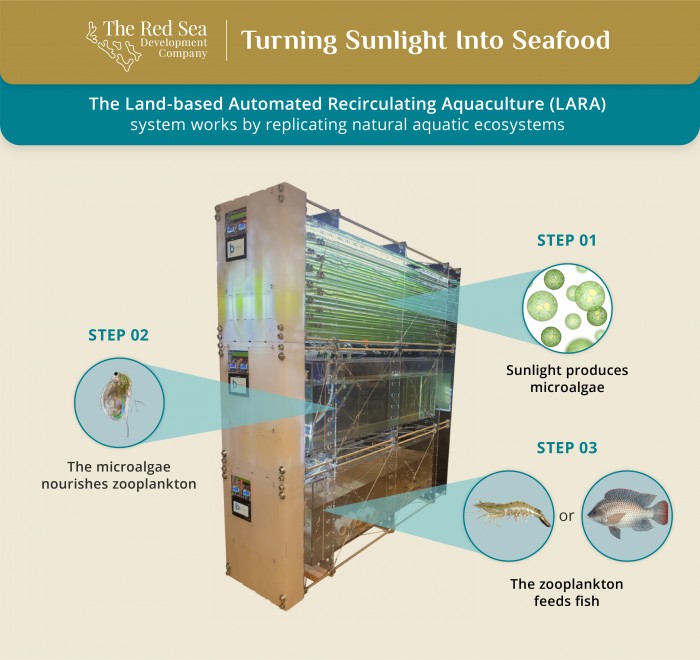 The Red Sea Development Company

Turning Sunlight Into Seafood

The Land-based Automated Recirculating Aquaculture (LARA) system works by replicating natural aquatic ecosystems

STEP 01

Sunlight produces microalgae

STEP 02

The microalgae nourishes zooplankton

STEP 03

or

The zooplankton feeds fish