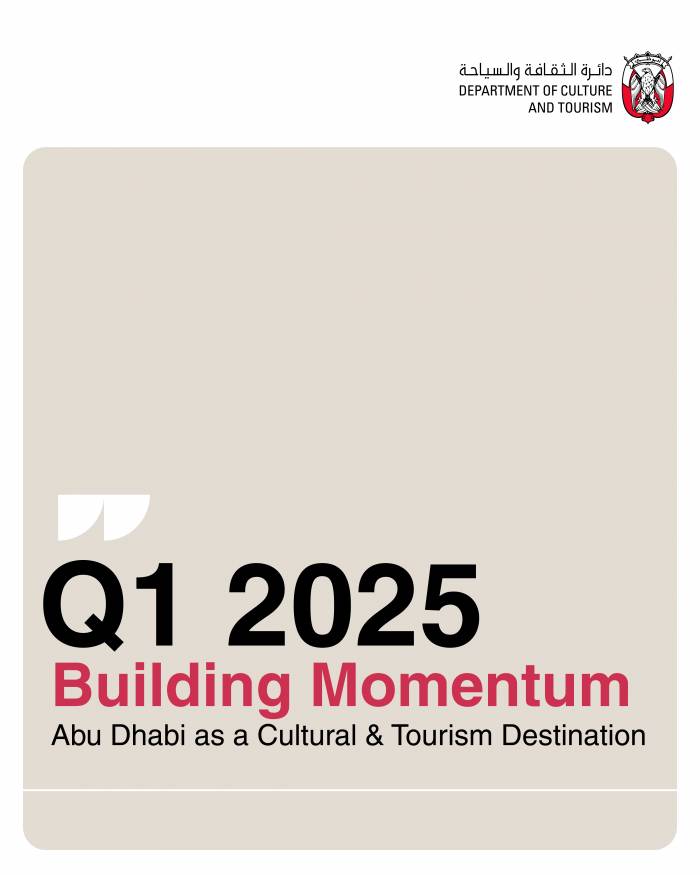 دائرة الثقافة والسياحة
DEPARTMENT OF CULTURE AND TOURISM

Q1 2025
Building Momentum
Abu Dhabi as a Cultural & Tourism Destination